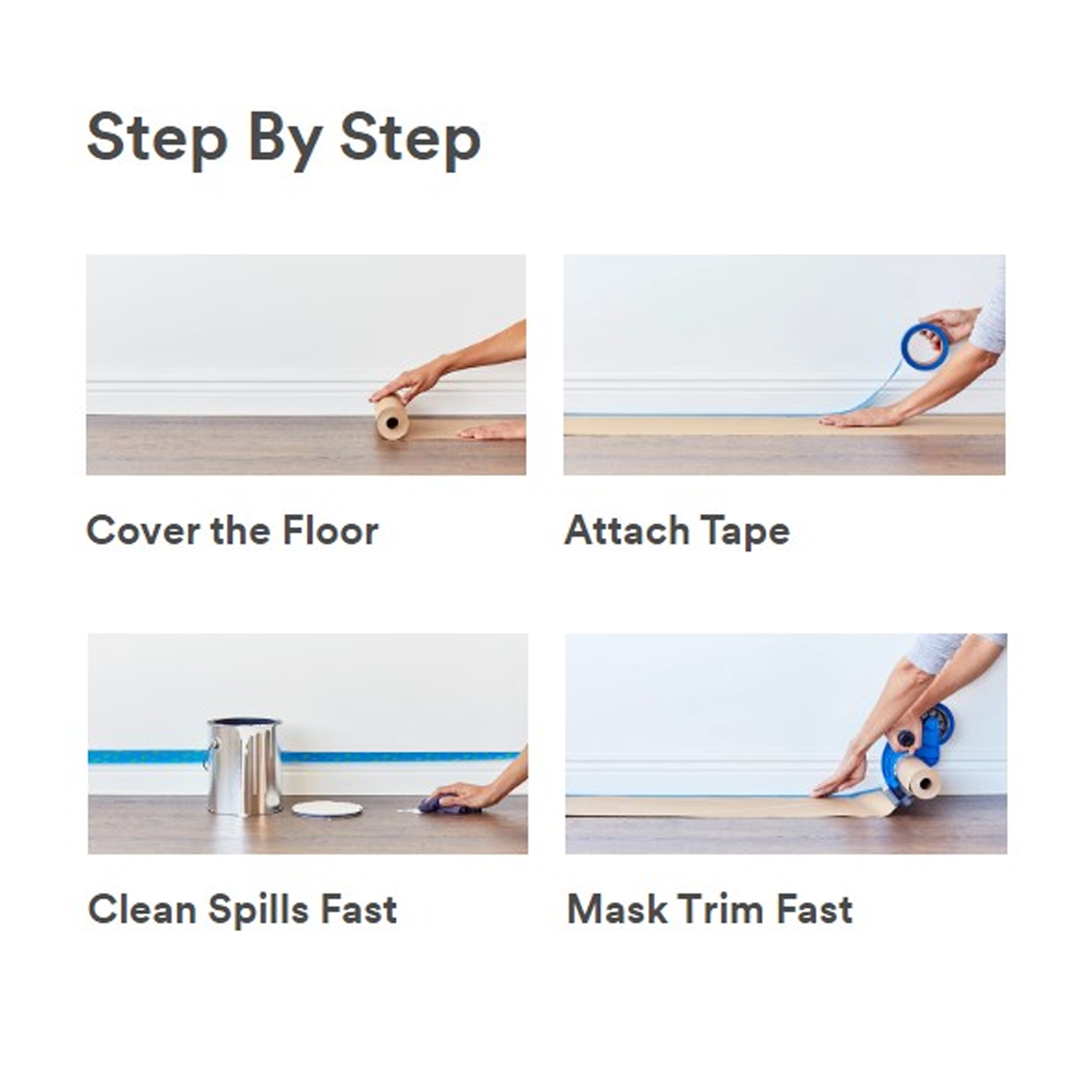 Step By Step

Cover the Floor

Attach Tape

Clean Spills Fast

Mask Trim Fast