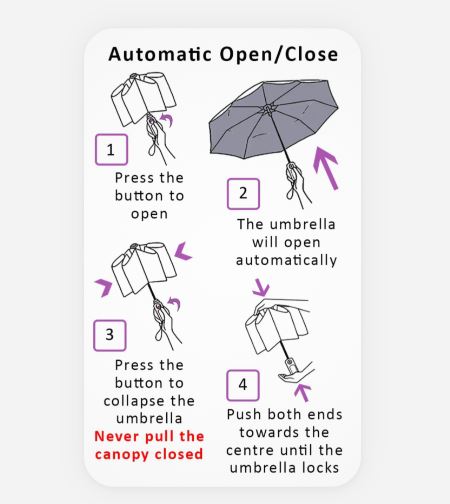 Automatic Open/Close

1

Press the button to open

2

The umbrella will open automatically

3

Press the button to collapse the umbrella

Never pull the canopy closed

4

Push both ends towards the centre until the umbrella locks