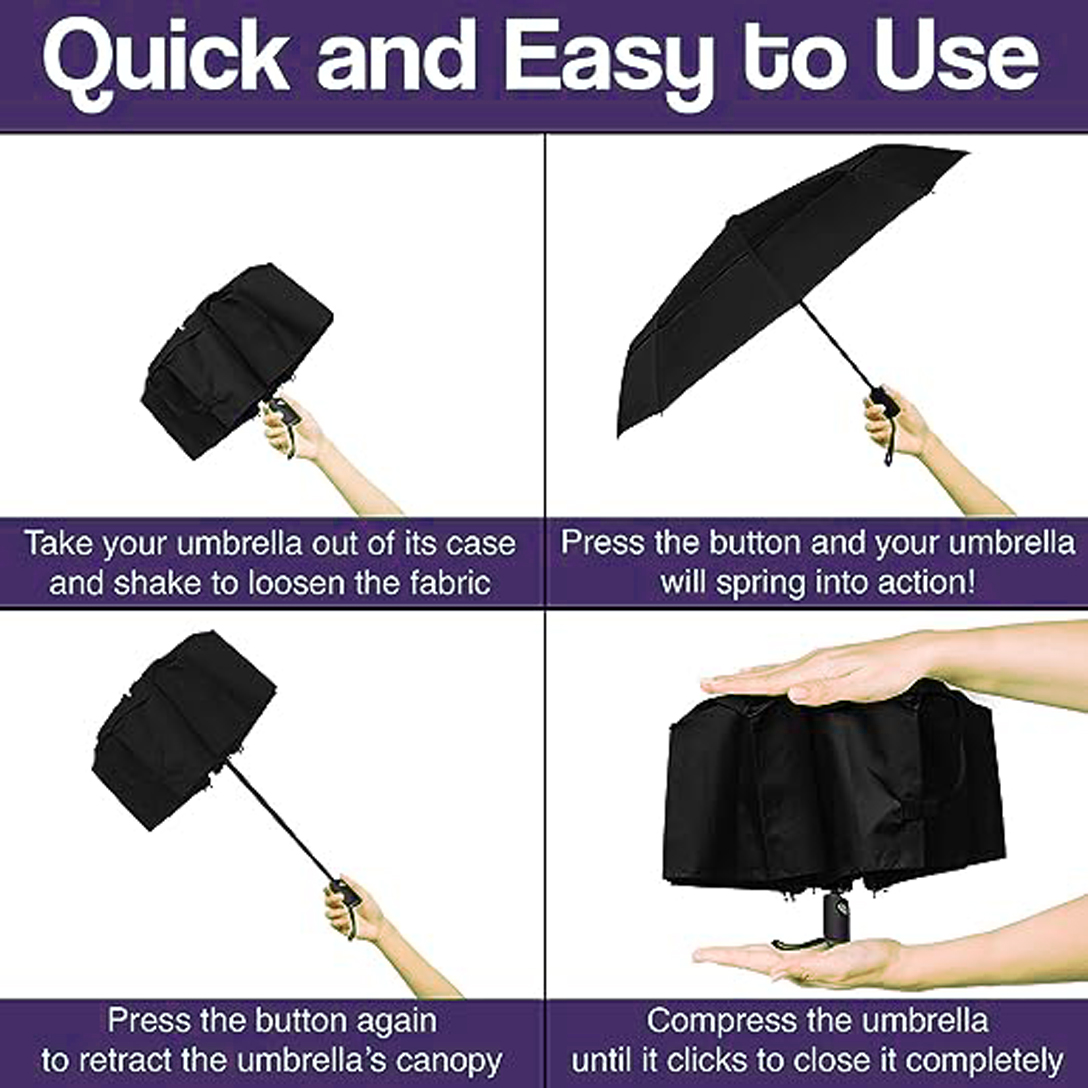 Quick and Easy to Use

Take your umbrella out of its case and shake to loosen the fabric

Press the button and your umbrella will spring into action!

Press the button again to retract the umbrella's canopy

Compress the umbrella until it clicks to close it completely