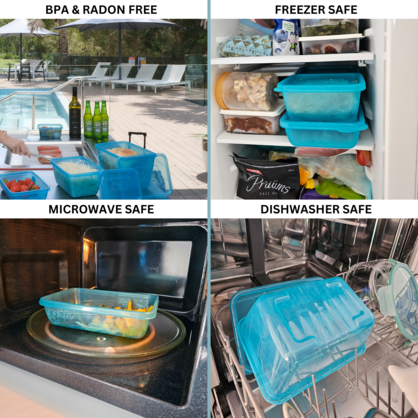 BPA & RADON FREE

FREEZER SAFE

Prawns

MICROWAVE SAFE

DISHWASHER SAFE